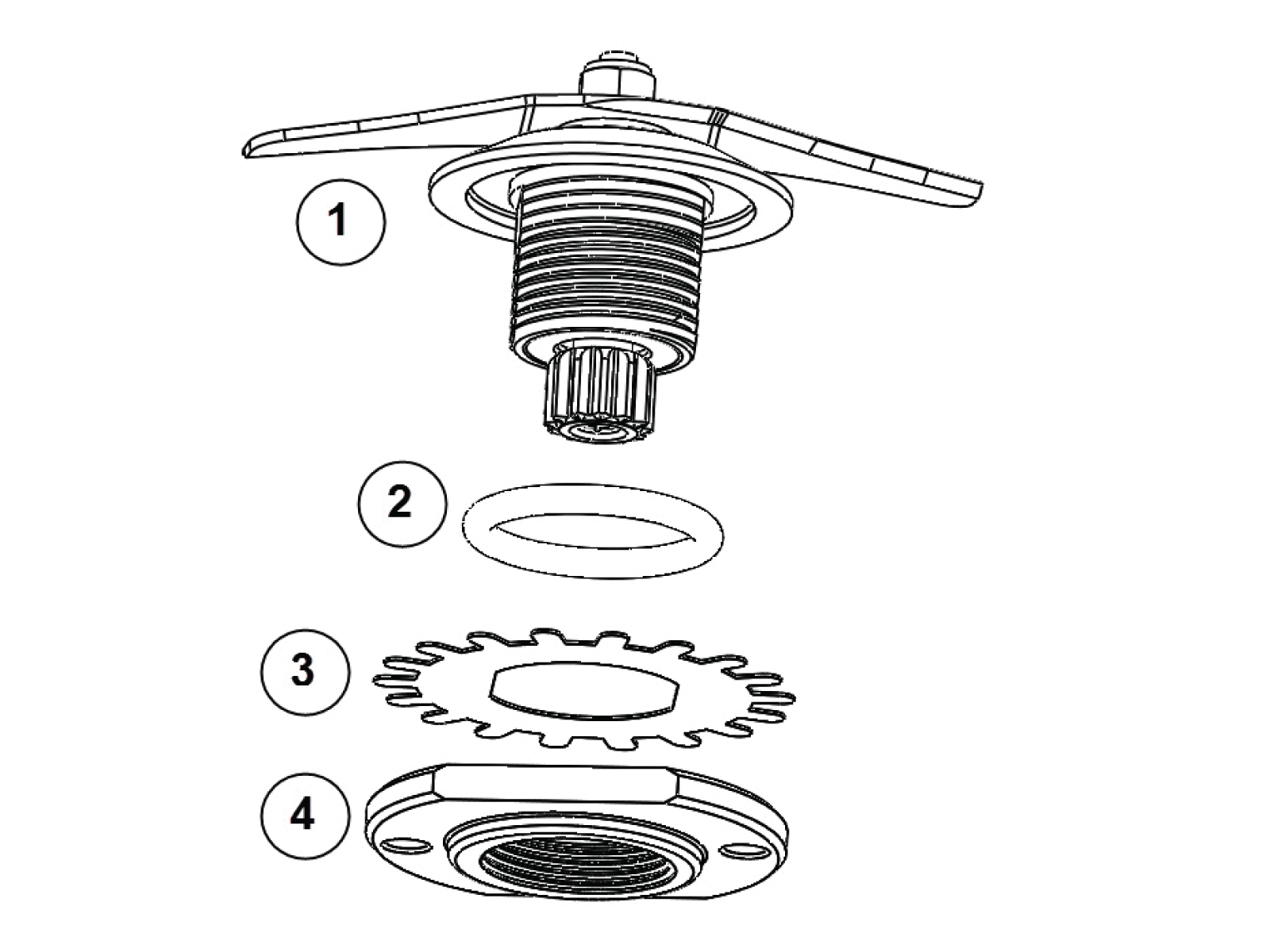 1
2
3
4