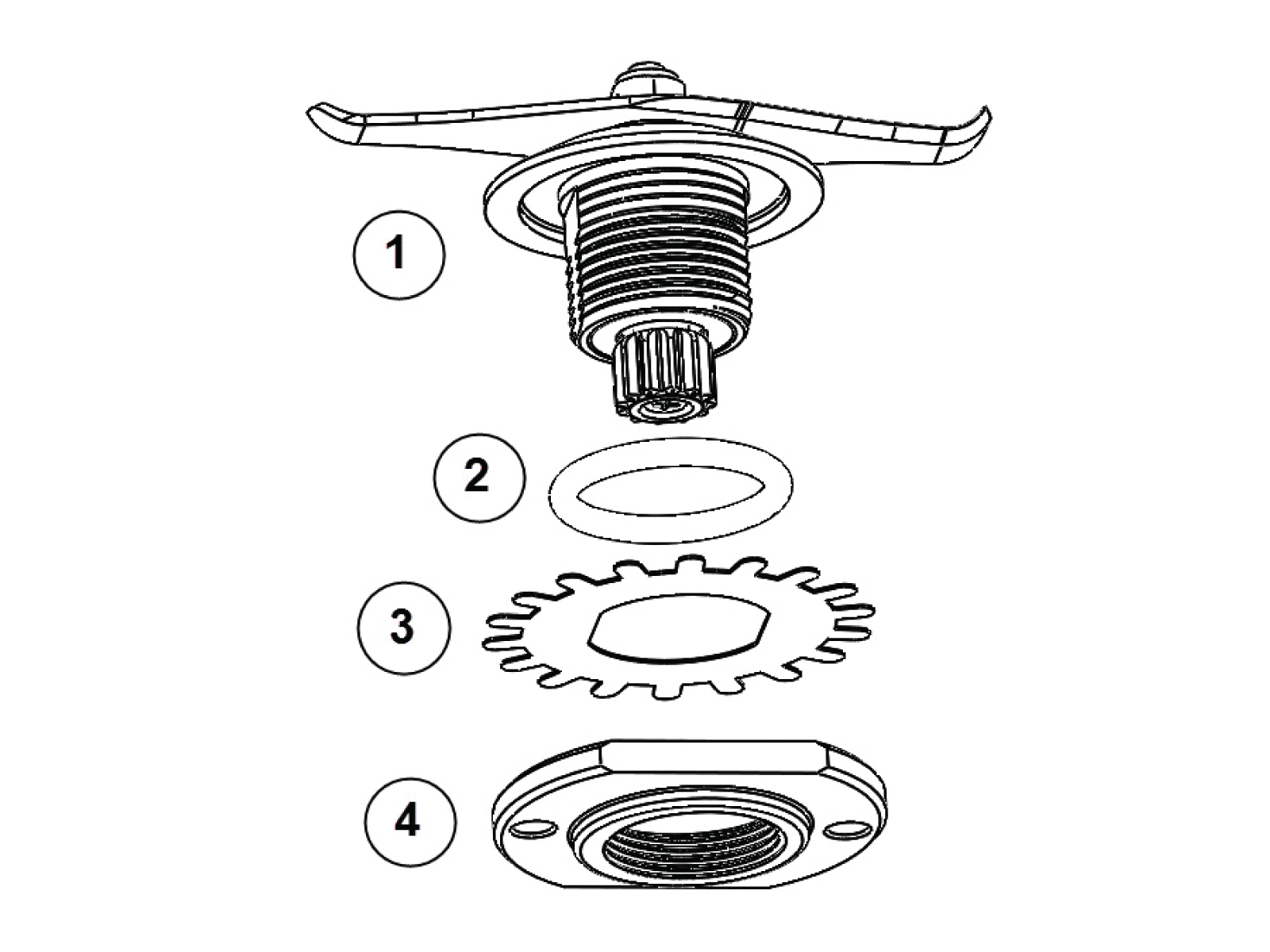 1
2
3
4